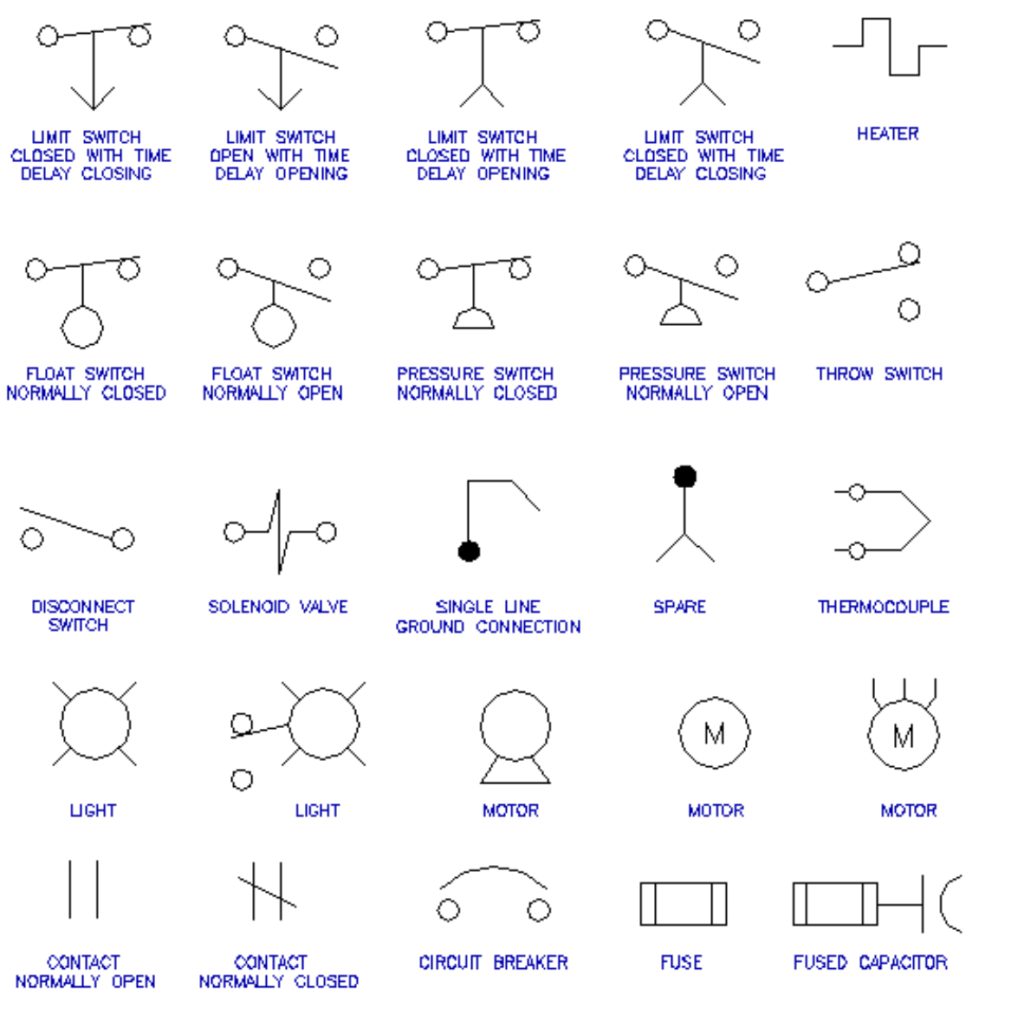 LIMIT SWITCH CLOSED WITH TIME DELAY CLOSING

LIMIT SWITCH OPEN WITH TIME DELAY OPENING

LIMIT SWITCH CLOSED WITH TIME DELAY OPENING

LIMIT SWITCH CLOSED WITH TIME DELAY CLOSING

HEATER

FLOAT SWITCH NORMALLY CLOSED

FLOAT SWITCH NORMALLY OPEN

PRESSURE SWITCH NORMALLY CLOSED

PRESSURE SWITCH NORMALLY OPEN

THROW SWITCH

DISCONNECT SWITCH

SOLENOID VALVE

SINGLE LINE GROUND CONNECTION

SPARE

THERMOCOUPLE

LIGHT

LIGHT

MOTOR

M

MOTOR

M

MOTOR

CONTACT NORMALLY OPEN

CONTACT NORMALLY CLOSED

CIRCUIT BREAKER

FUSE

FUSED CAPACITOR